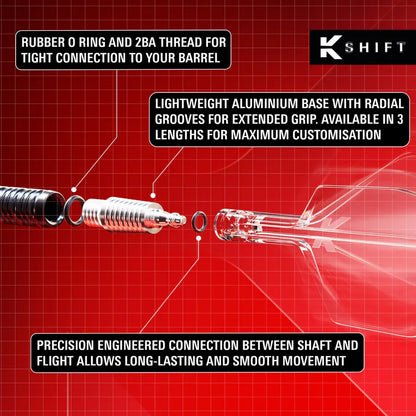 RUBBER O RING AND 2BA THREAD FOR TIGHT CONNECTION TO YOUR BARREL

K SHIFT

LIGHTWEIGHT ALUMINIUM BASE WITH RADIAL GROOVES FOR EXTENDED GRIP. AVAILABLE IN 3 LENGTHS FOR MAXIMUM CUSTOMISATION

PRECISION ENGINEERED CONNECTION BETWEEN SHAFT AND FLIGHT ALLOWS LONG-LASTING AND SMOOTH MOVEMENT